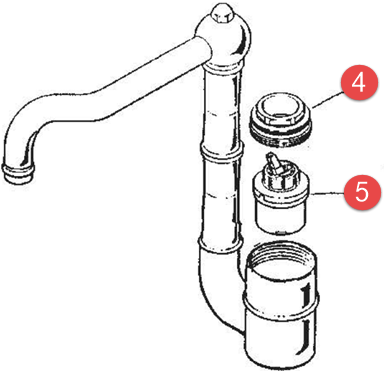 4
5