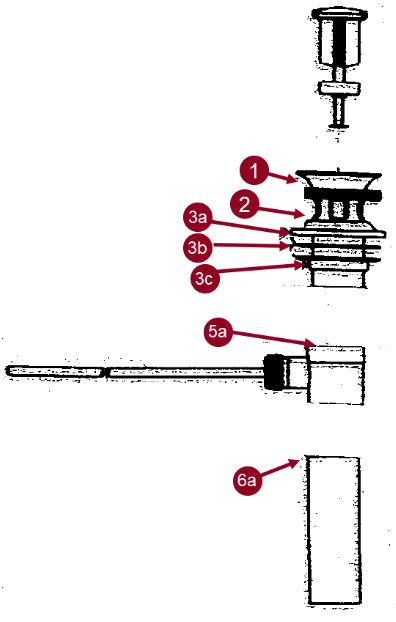 1
2
3a
3b
3c
5a
6a