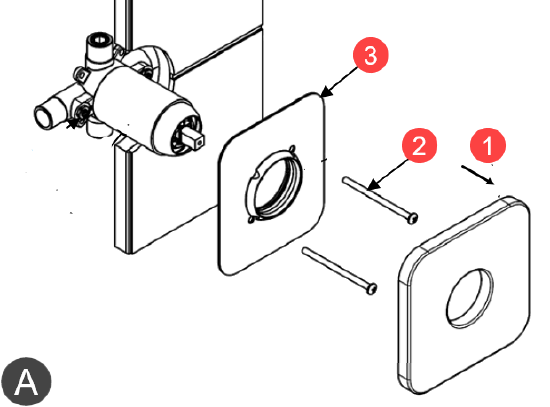 3
2
1
A